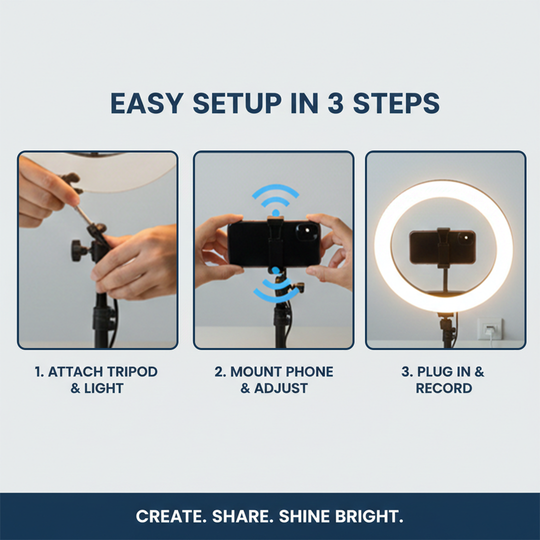 EASY SETUP IN 3 STEPS

1. ATTACH TRIPOD & LIGHT

2. MOUNT PHONE & ADJUST

3. PLUG IN & RECORD

CREATE. SHARE. SHINE BRIGHT.