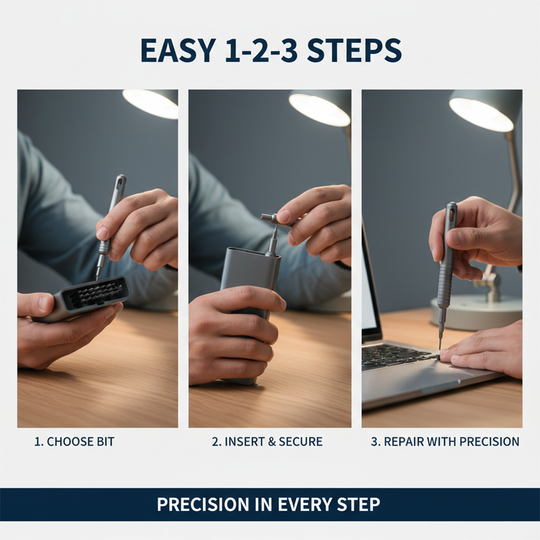 EASY 1-2-3 STEPS

1. CHOOSE BIT

2. INSERT & SECURE

3. REPAIR WITH PRECISION

PRECISION IN EVERY STEP