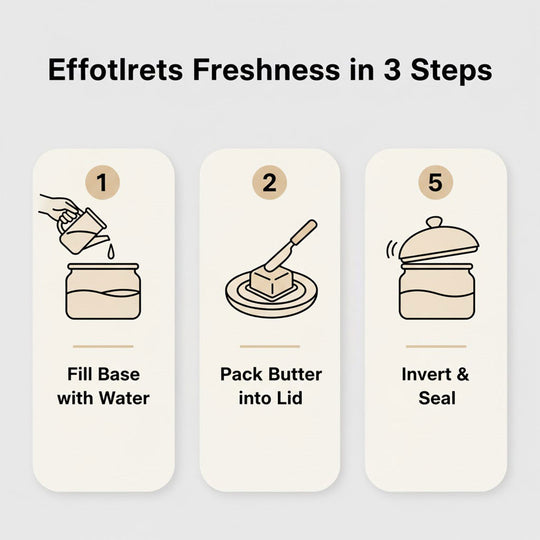 Effotlrets Freshness in 3 Steps

1

Fill Base with Water

2

Pack Butter into Lid

5

Invert & Seal