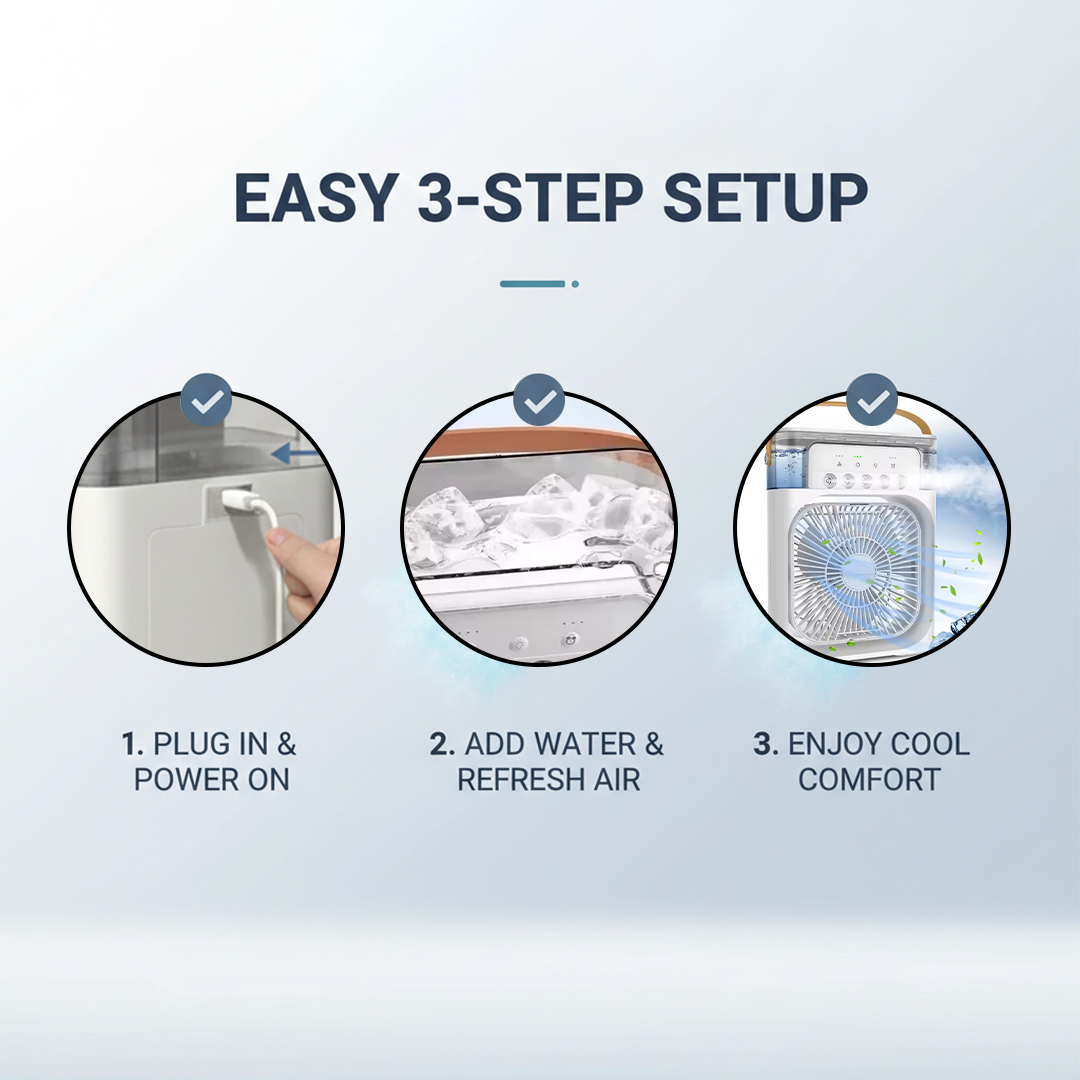 EASY 3-STEP SETUP

1. PLUG IN & POWER ON

2. ADD WATER & REFRESH AIR

3. ENJOY COOL COMFORT