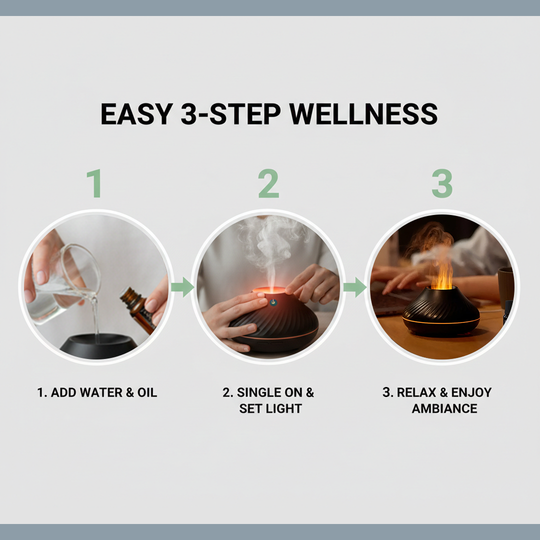 EASY 3-STEP WELLNESS

1

2

3

1. ADD WATER & OIL

2. SINGLE ON & SET LIGHT

3. RELAX & ENJOY AMBIANCE