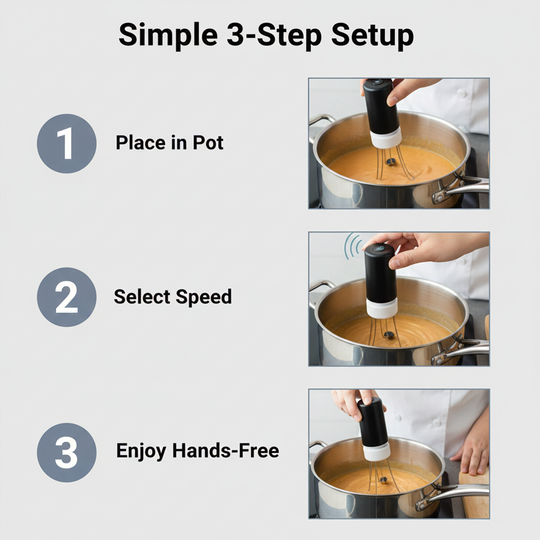 Simple 3-Step Setup

1 Place in Pot

2 Select Speed

3 Enjoy Hands-Free