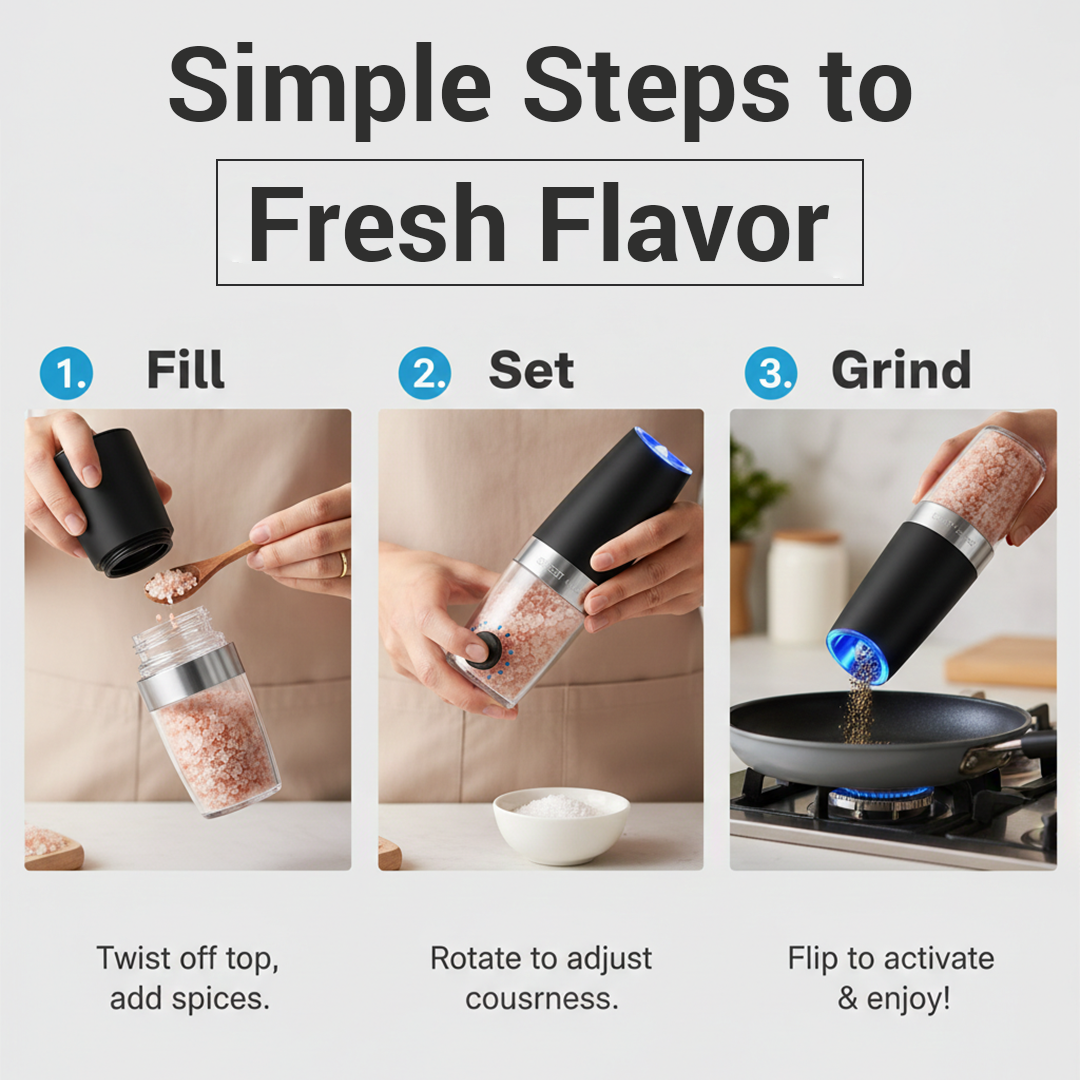 Simple Steps to
Fresh Flavor

1. Fill

2. Set

3. Grind

Twist off top, add spices.

Rotate to adjust cousrness.

Flip to activate & enjoy!