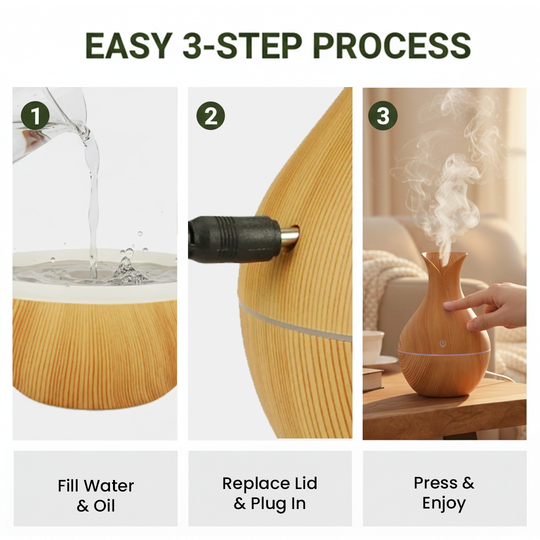 EASY 3-STEP PROCESS

1

2

3

Fill Water & Oil

Replace Lid & Plug In

Press & Enjoy