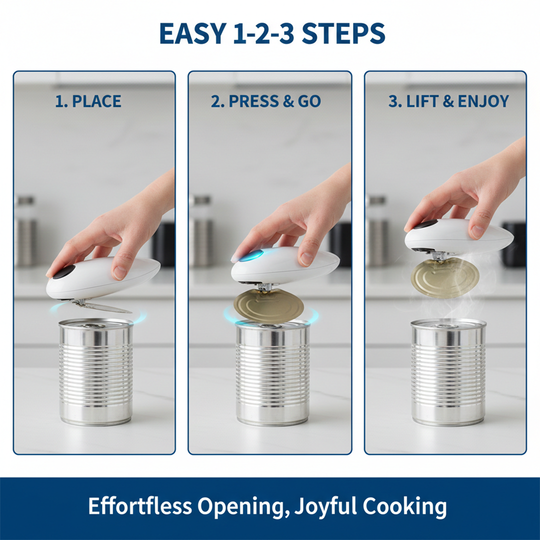 EASY 1-2-3 STEPS

1. PLACE

2. PRESS & GO

3. LIFT & ENJOY

Effortless Opening, Joyful Cooking