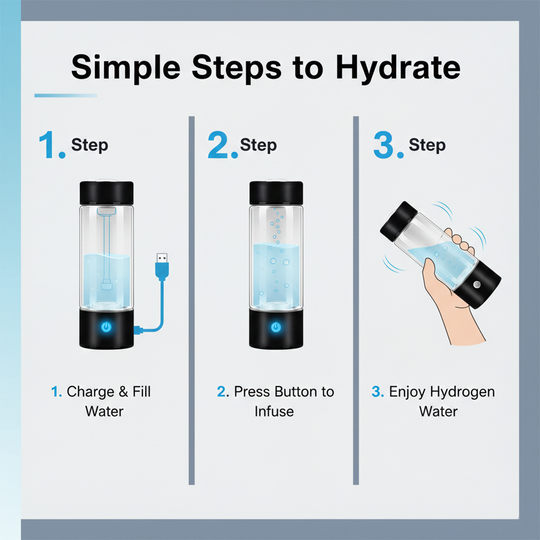 Simple Steps to Hydrate

1. Step

1. Charge & Fill Water

2. Step

2. Press Button to Infuse

3. Step

3. Enjoy Hydrogen Water