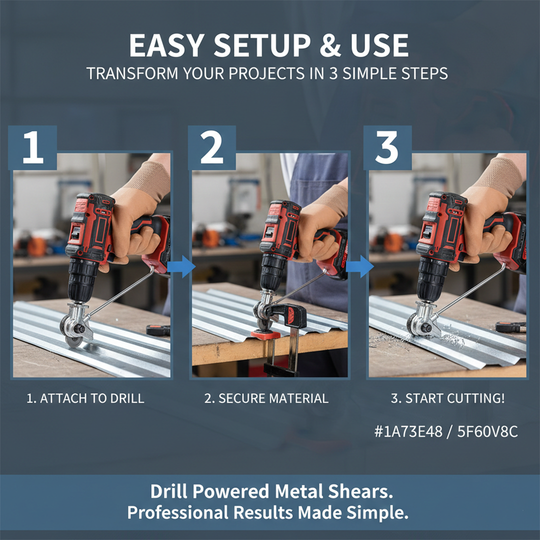 EASY SETUP & USE

TRANSFORM YOUR PROJECTS IN 3 SIMPLE STEPS

1

2

3

1. ATTACH TO DRILL

2. SECURE MATERIAL

3. START CUTTING!

#1A73E48 / 5F60V8C

Drill Powered Metal Shears.
Professional Results Made Simple.