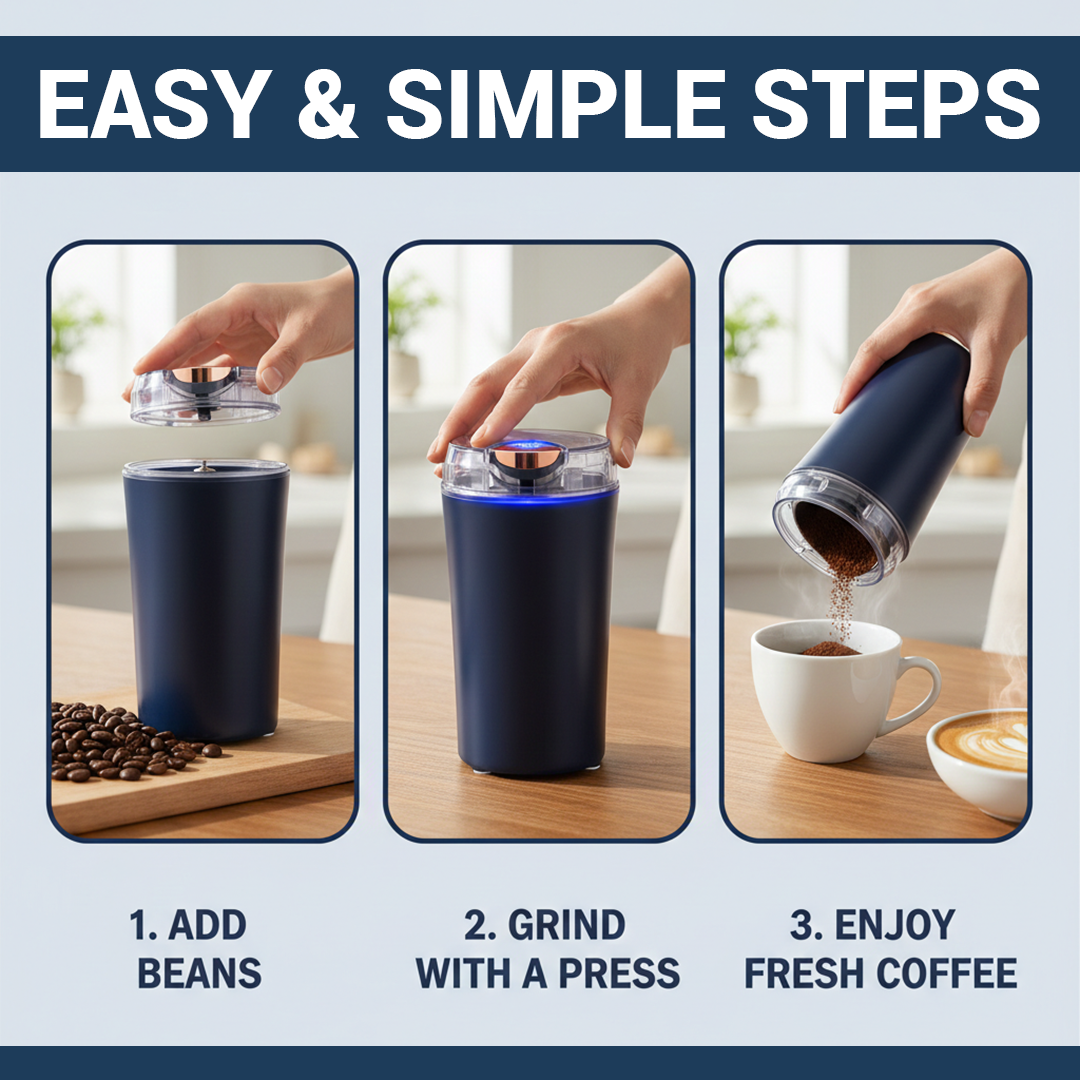 EASY & SIMPLE STEPS

1. ADD BEANS

2. GRIND WITH A PRESS

3. ENJOY FRESH COFFEE