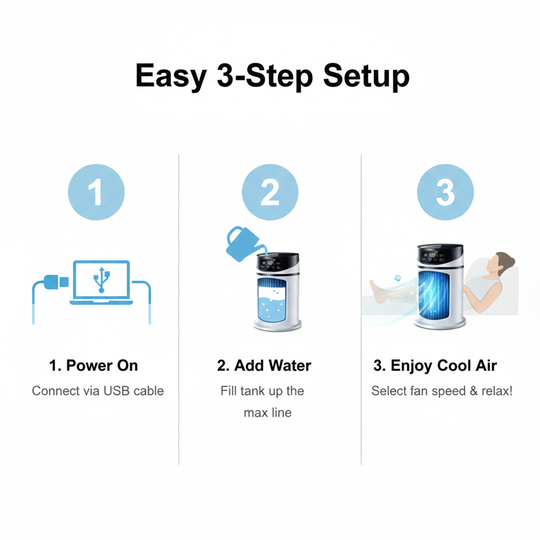 Easy 3-Step Setup

1

1. Power On

Connect via USB cable

2

2. Add Water

Fill tank up the max line

3

3. Enjoy Cool Air

Select fan speed & relax!