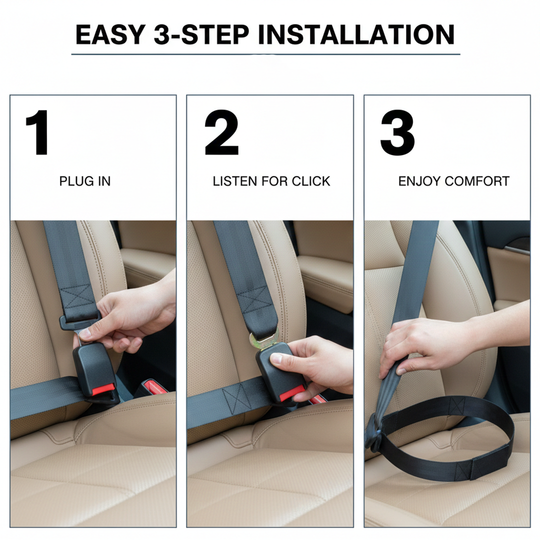 EASY 3-STEP INSTALLATION

1

PLUG IN

2

LISTEN FOR CLICK

3

ENJOY COMFORT