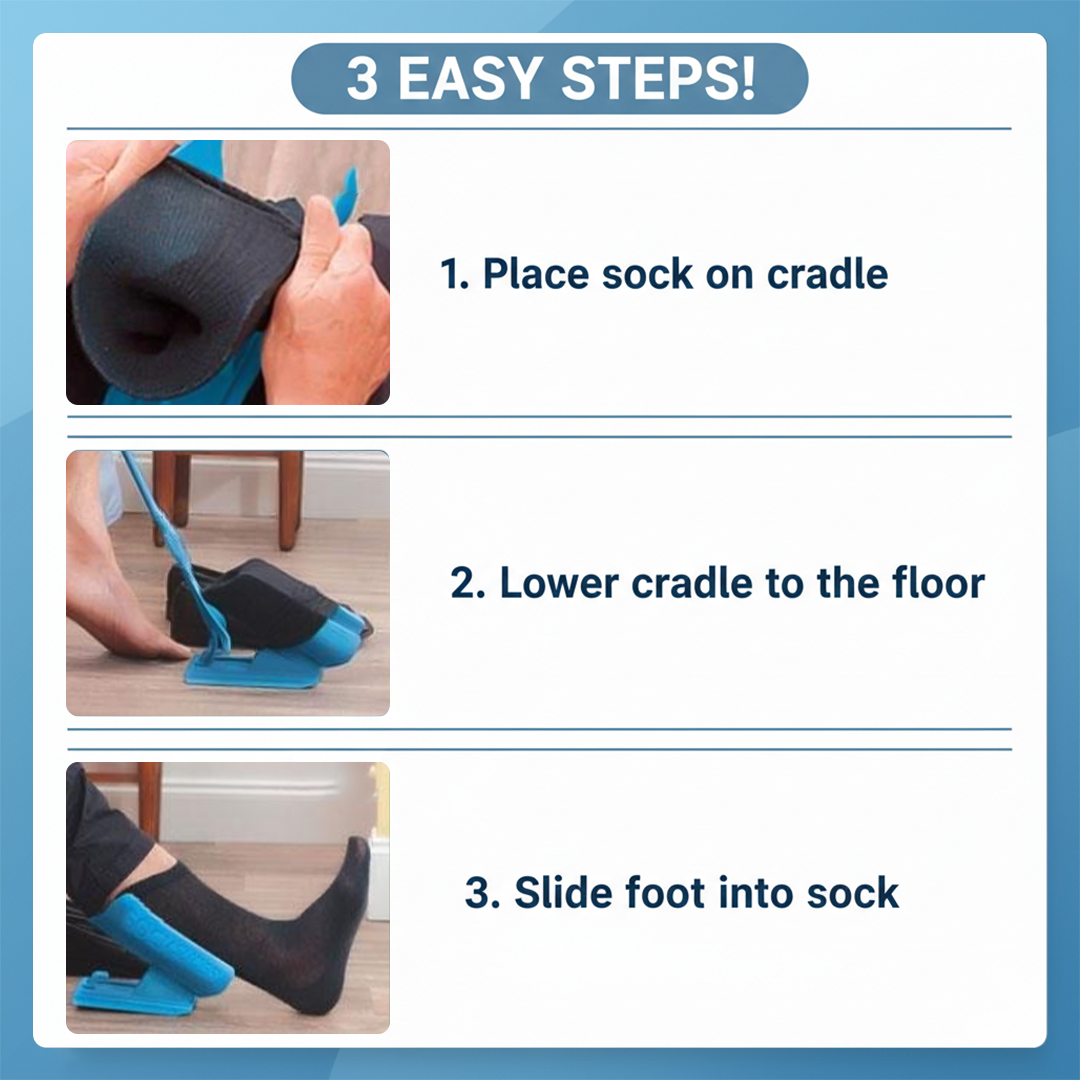 3 EASY STEPS!

1. Place sock on cradle

2. Lower cradle to the floor

3. Slide foot into sock