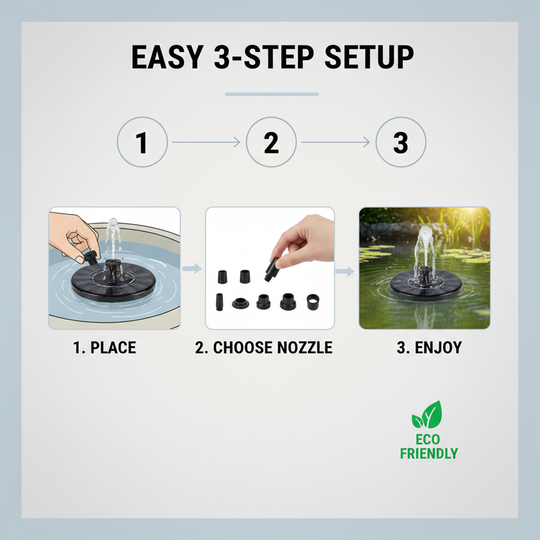 EASY 3-STEP SETUP

1

2

3

1. PLACE

2. CHOOSE NOZZLE

3. ENJOY

ECO FRIENDLY