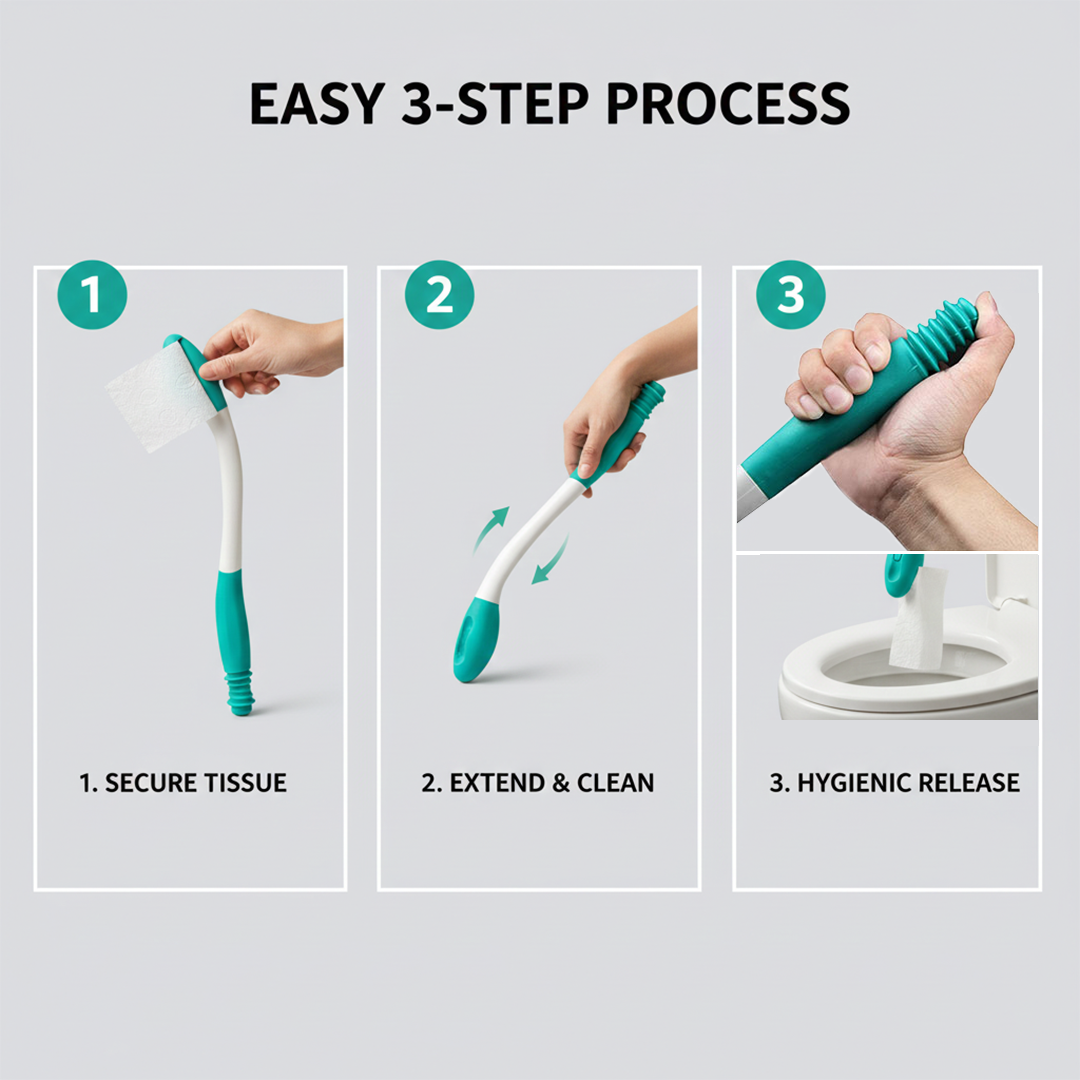 EASY 3-STEP PROCESS

1

1. SECURE TISSUE

2

2. EXTEND & CLEAN

3

3. HYGIENIC RELEASE