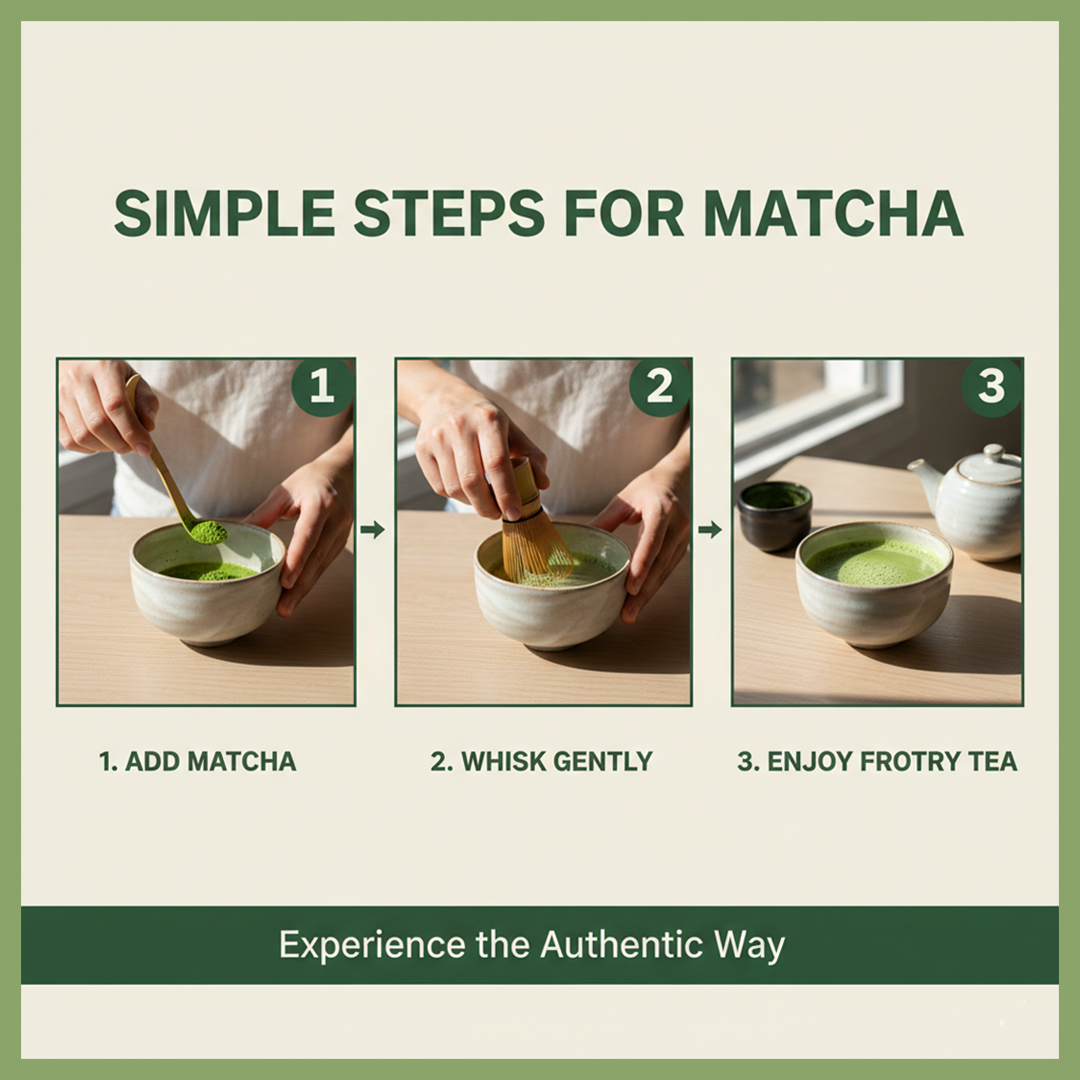 SIMPLE STEPS FOR MATCHA

1

2

3

1. ADD MATCHA

2. WHISK GENTLY

3. ENJOY FROTRY TEA

Experience the Authentic Way