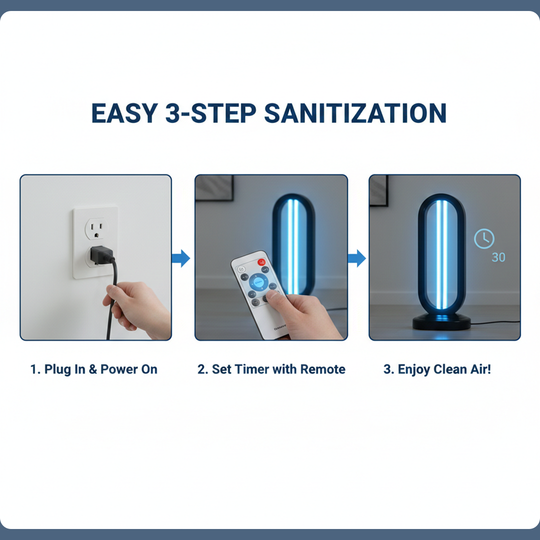 EASY 3-STEP SANITIZATION

30

1. Plug In & Power On

2. Set Timer with Remote

3. Enjoy Clean Air!