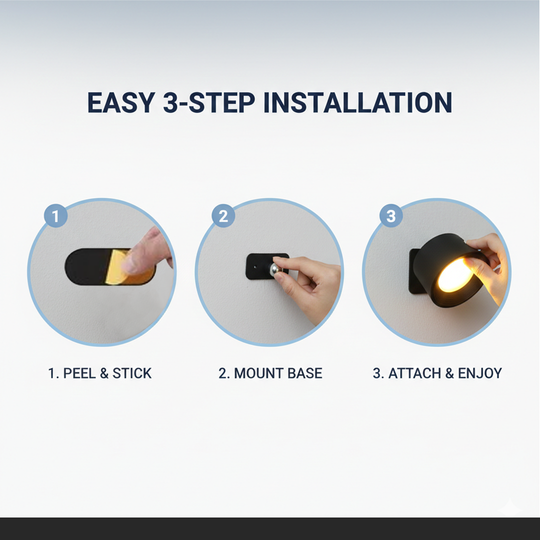 EASY 3-STEP INSTALLATION

1

2

3

1. PEEL & STICK

2. MOUNT BASE

3. ATTACH & ENJOY