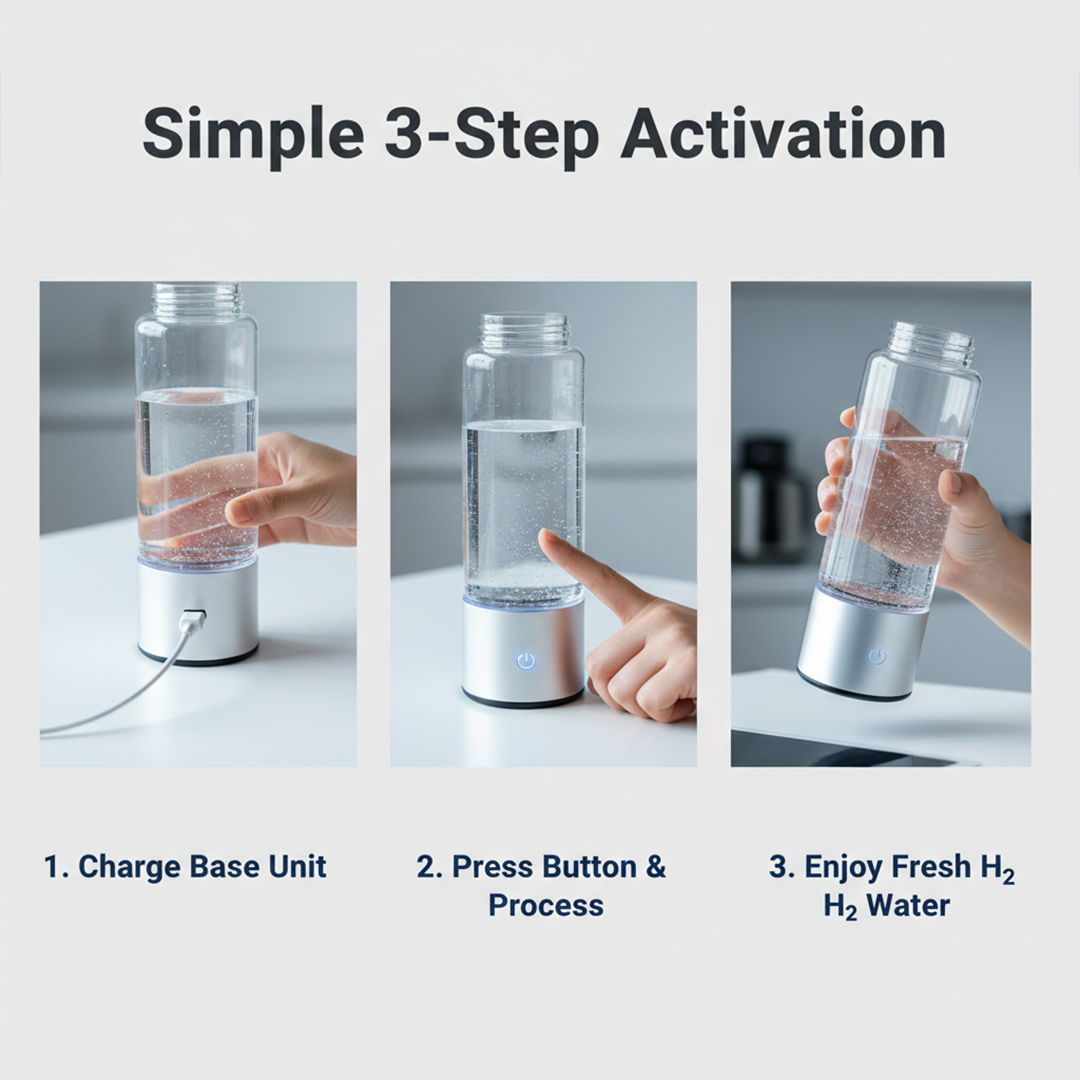 Simple 3-Step Activation

1. Charge Base Unit

2. Press Button & Process

3. Enjoy Fresh $H_2$ $H_2$ Water