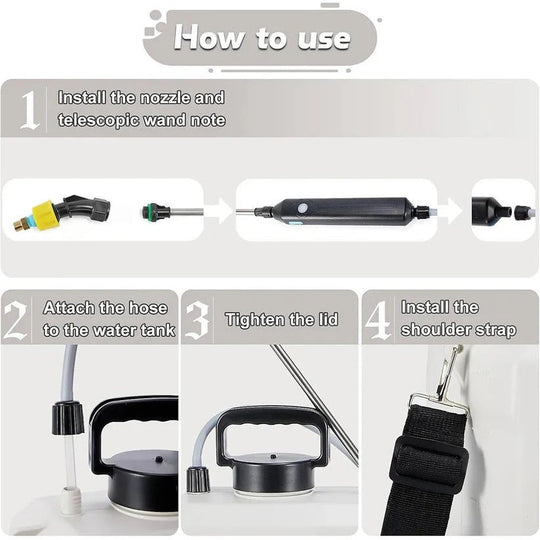 How to use

1 Install the nozzle and telescopic wand note

2 Attach the hose to the water tank

3 Tighten the lid

4 Install the shoulder strap