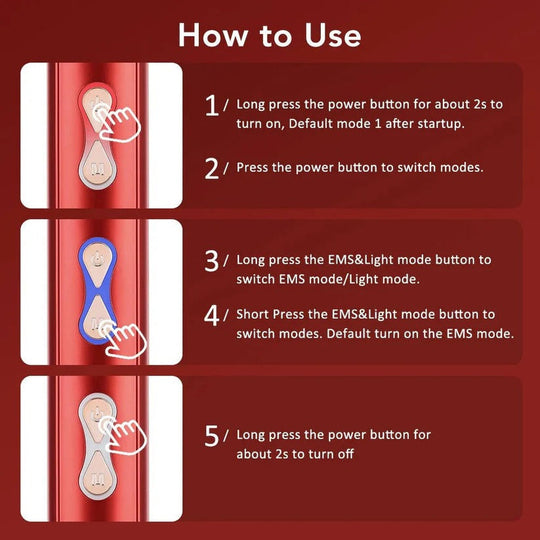 How to Use

1/ Long press the power button for about 2s to turn on, Default mode 1 after startup.

2/ Press the power button to switch modes.

3/ Long press the EMS&Light mode button to switch EMS mode/Light mode.

4/ Short Press the EMS&Light mode button to switch modes. Default turn on the EMS mode.

5/ Long press the power button for about 2s to turn off